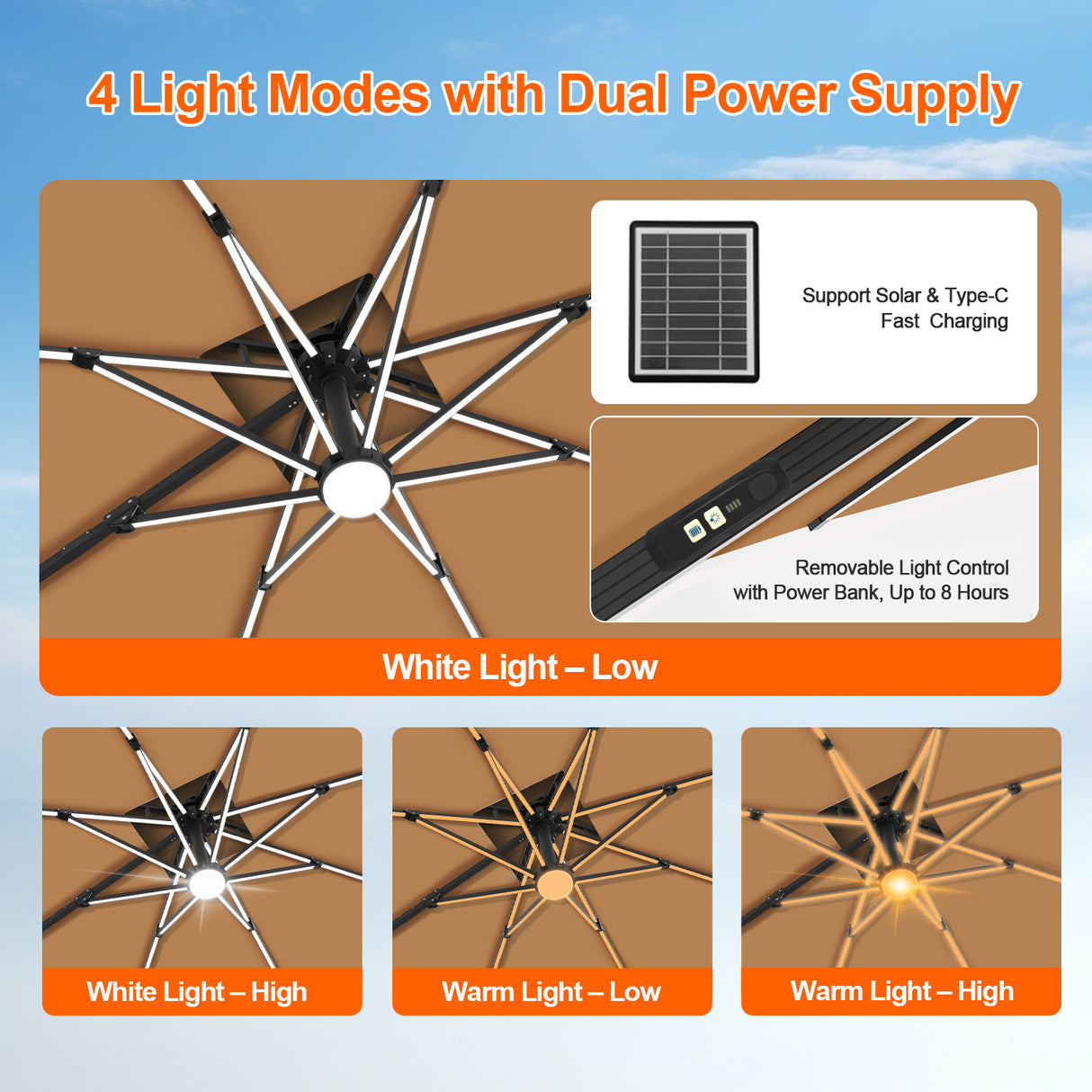 4 Light Modes with Dual Power Supply

Support Solar & Type-C Fast Charging

Removable Light Control with Power Bank, Up to 8 Hours

White Light – Low

White Light – High

Warm Light – Low

Warm Light – High