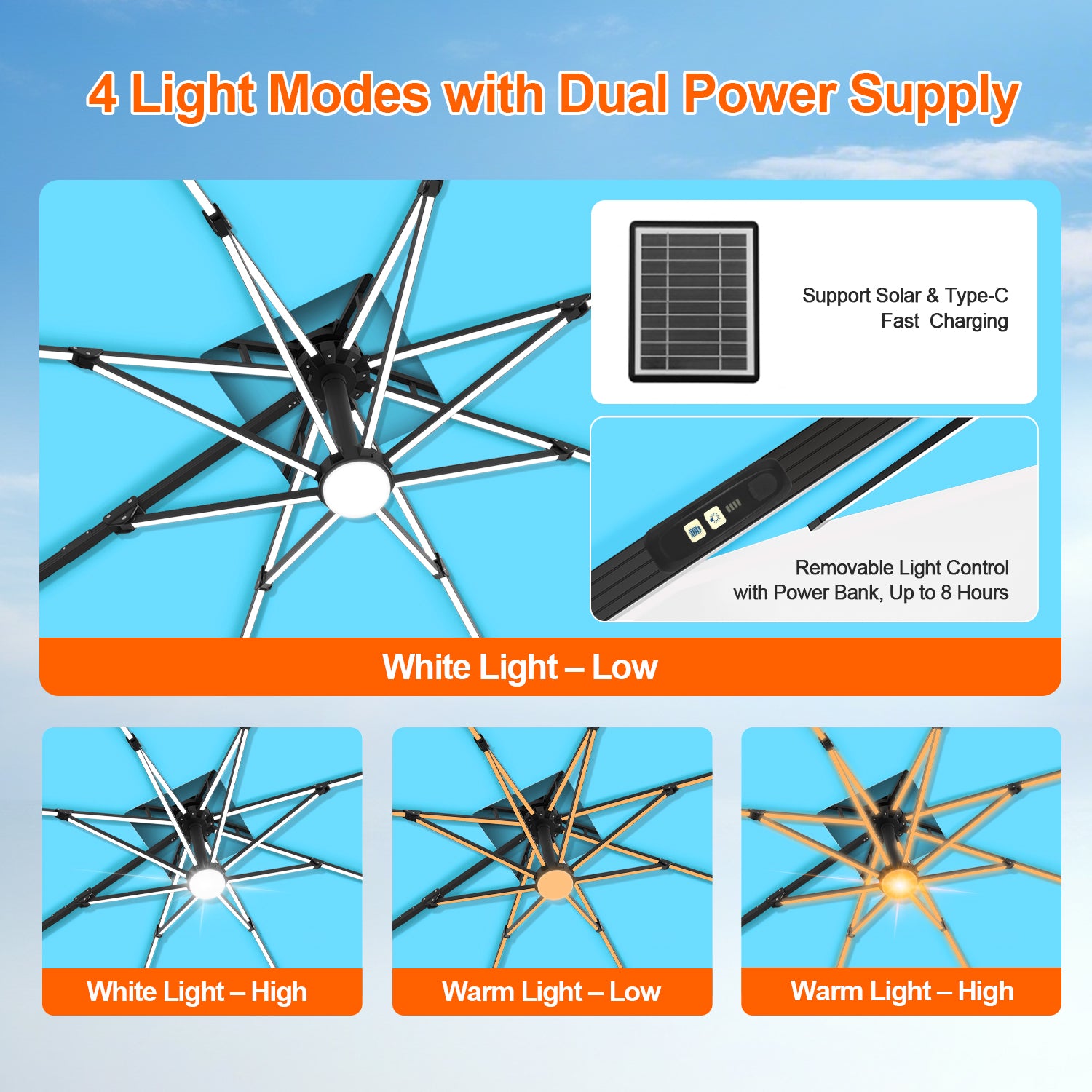 4 Light Modes with Dual Power Supply

Support Solar & Type-C Fast Charging

Removable Light Control with Power Bank, Up to 8 Hours

White Light – Low

White Light – High

Warm Light – Low

Warm Light – High