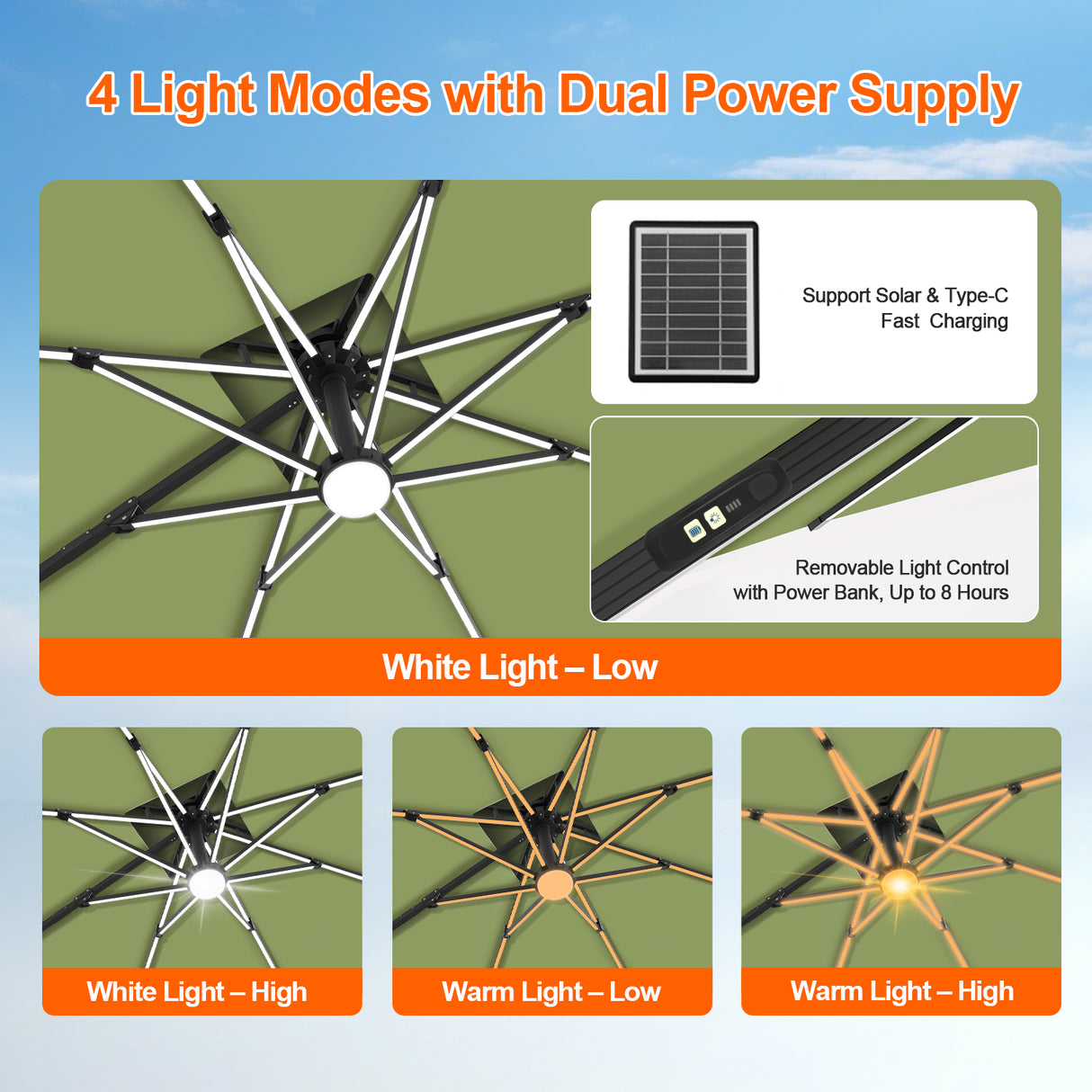 4 Light Modes with Dual Power Supply

Support Solar & Type-C Fast Charging

Removable Light Control with Power Bank, Up to 8 Hours

White Light – Low

White Light – High

Warm Light – Low

Warm Light – High