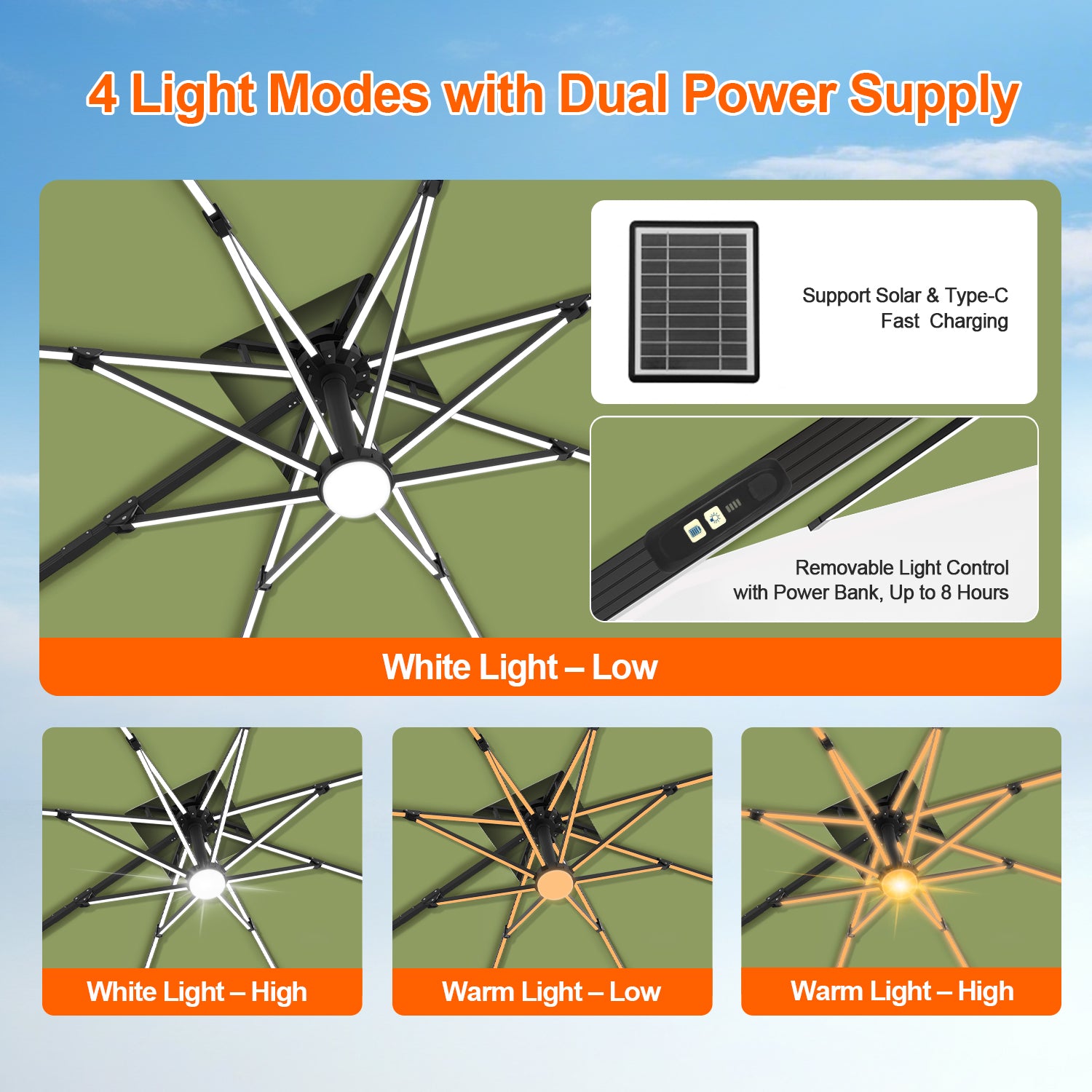 4 Light Modes with Dual Power Supply

Support Solar & Type-C Fast Charging

Removable Light Control with Power Bank, Up to 8 Hours

White Light – Low

White Light – High

Warm Light – Low

Warm Light – High