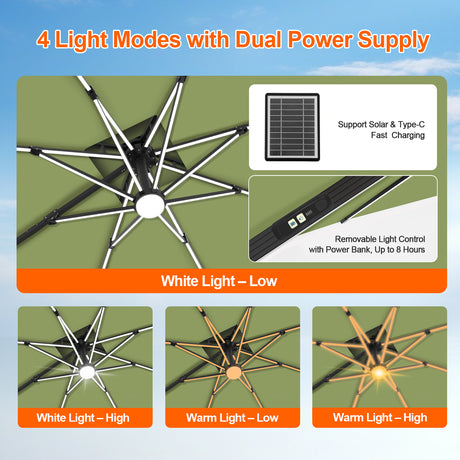 4 Light Modes with Dual Power Supply

Support Solar & Type-C Fast Charging

Removable Light Control with Power Bank, Up to 8 Hours

White Light – Low

White Light – High

Warm Light – Low

Warm Light – High