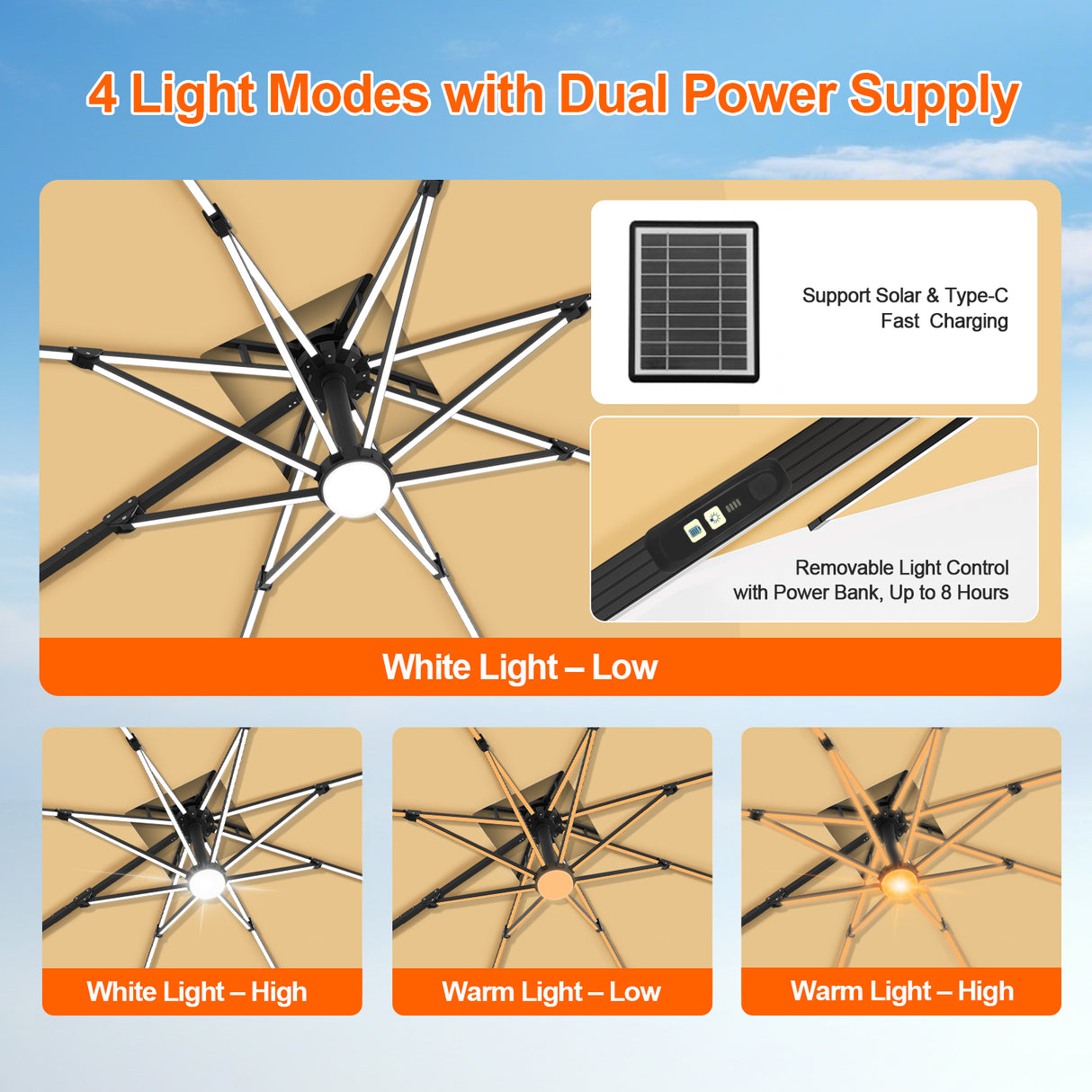 4 Light Modes with Dual Power Supply

Support Solar & Type-C
Fast Charging

Removable Light Control
with Power Bank, Up to 8 Hours

White Light – Low

White Light – High

Warm Light – Low

Warm Light – High