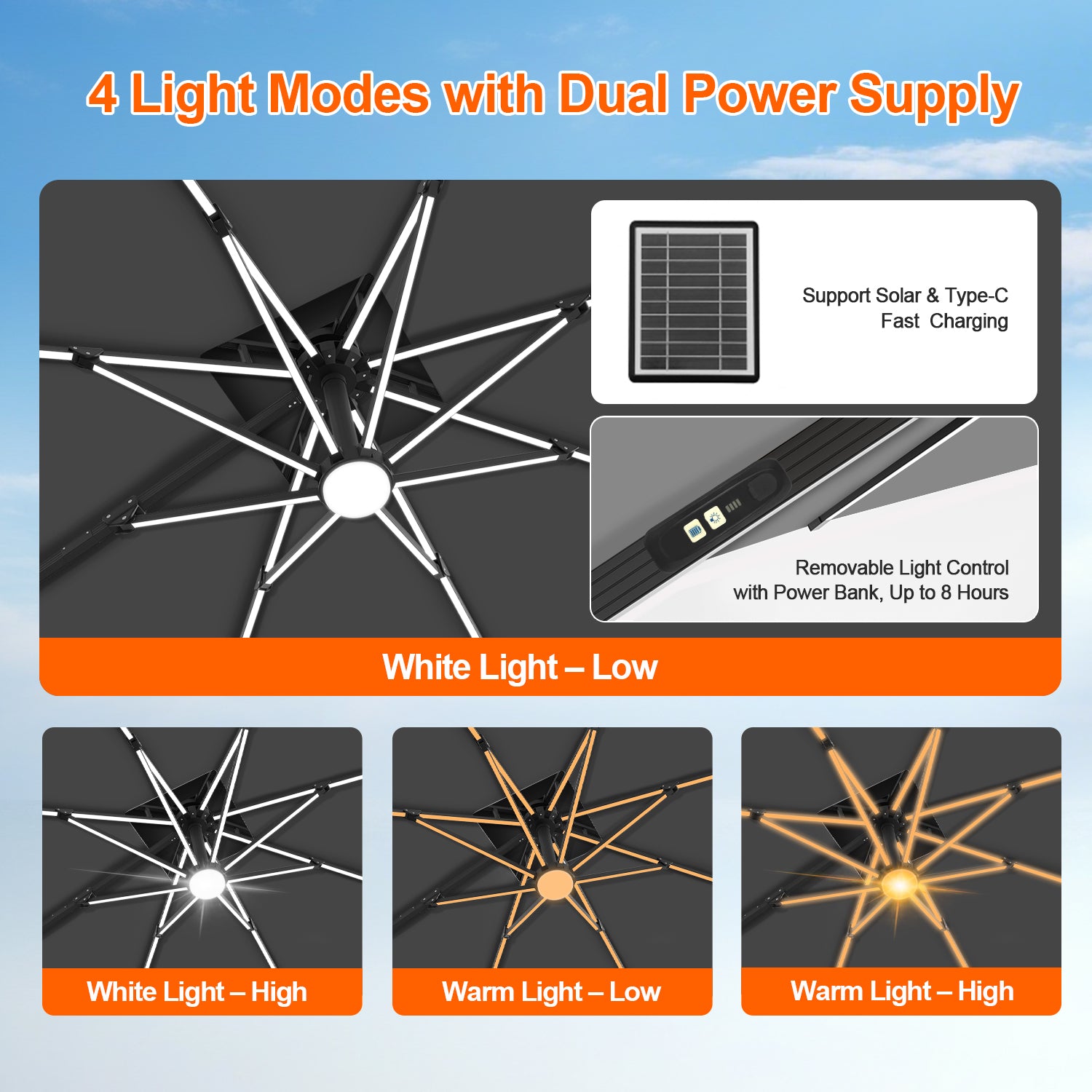 4 Light Modes with Dual Power Supply

Support Solar & Type-C Fast Charging

Removable Light Control with Power Bank, Up to 8 Hours

White Light – Low

White Light – High

Warm Light – Low

Warm Light – High